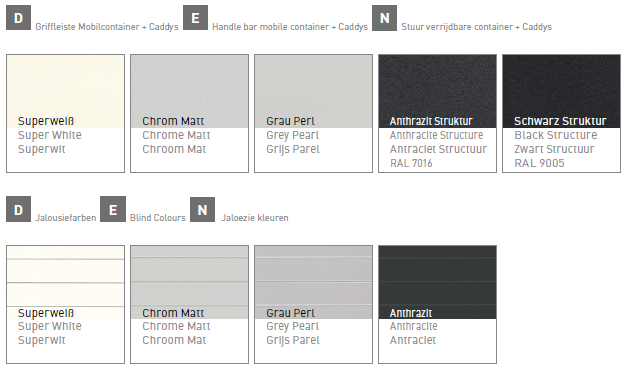 D Griffleiste Mobilcontainer + Caddys E Handle bar mobile container + Caddys N Stuur verrijdbare container + Caddys

Superweiß
Super White
Superwit

Chrom Matt
Chrome Matt
Chroom Mat

Grau Perl
Grey Pearl
Grijs Parel

Anthrazit Struktur
Anthracite Structure
Antraciet Structuur
RAL 7016

Schwarz Struktur
Black Structure
Zwart Structuur
RAL 9005

D Jalousiefarben E Blind Colours N Jaloezie kleuren

Superweiß
Super White
Superwit

Chrom Matt
Chrome Matt
Chroom Mat

Grau Perl
Grey Pearl
Grijs Parel

Anthrazit
Anthracite
Antraciet